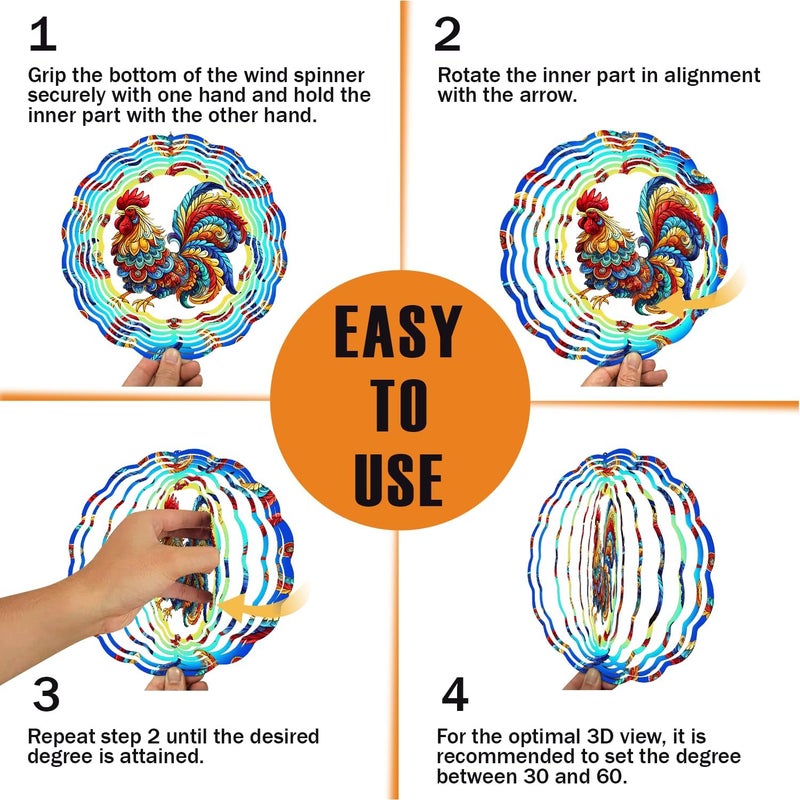 1
Grip the bottom of the wind spinner securely with one hand and hold the inner part with the other hand.

2
Rotate the inner part in alignment with the arrow.

EASY TO USE

3
Repeat step 2 until the desired degree is attained.

4
For the optimal 3D view, it is recommended to set the degree between 30 and 60.